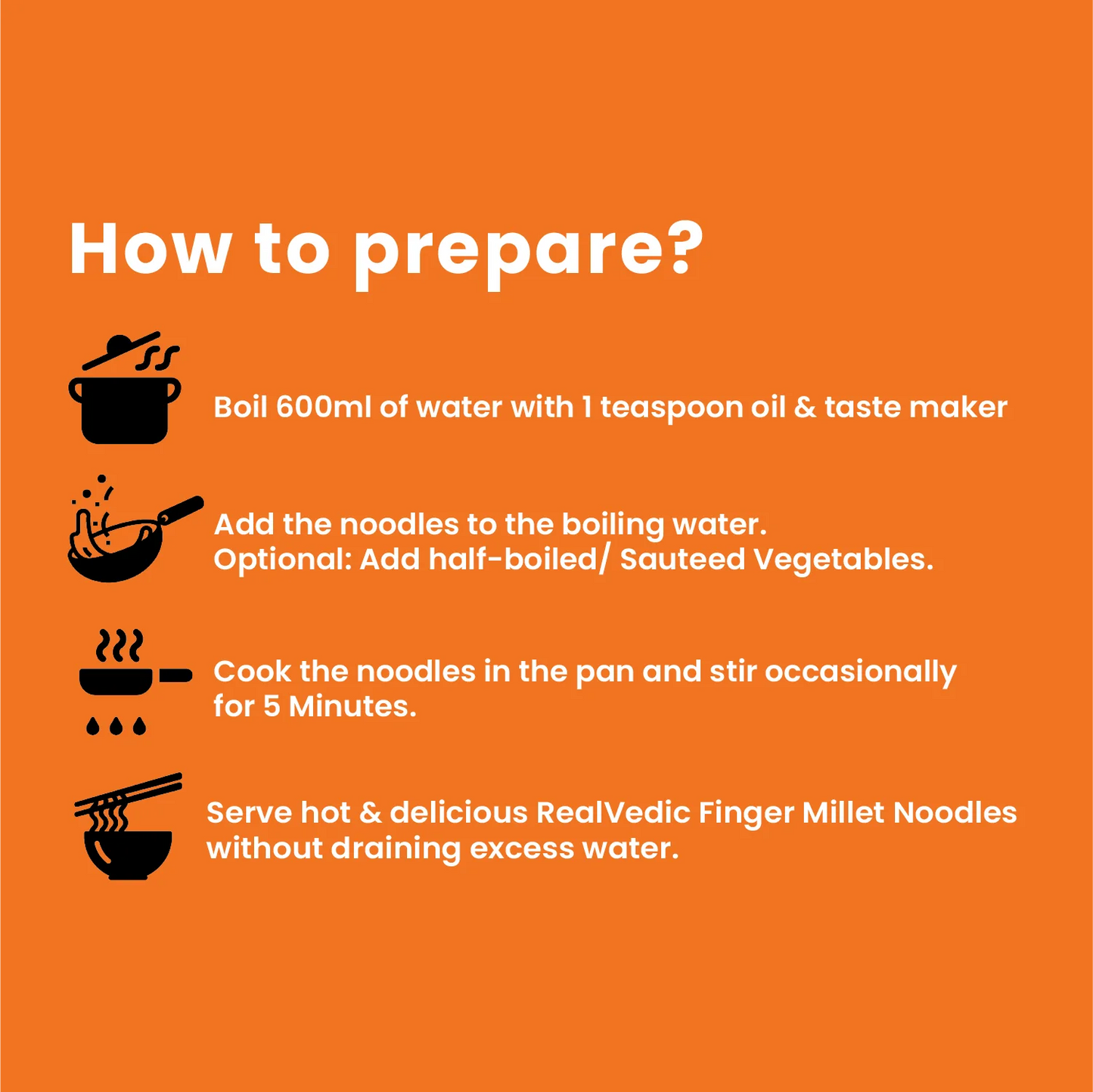 How to prepare?

Boil 600ml of water with 1 teaspoon oil & taste maker

Add the noodles to the boiling water.
Optional: Add half-boiled/ Sauteed Vegetables.

Cook the noodles in the pan and stir occasionally for 5 Minutes.

Serve hot & delicious RealVedic Finger Millet Noodles without draining excess water.