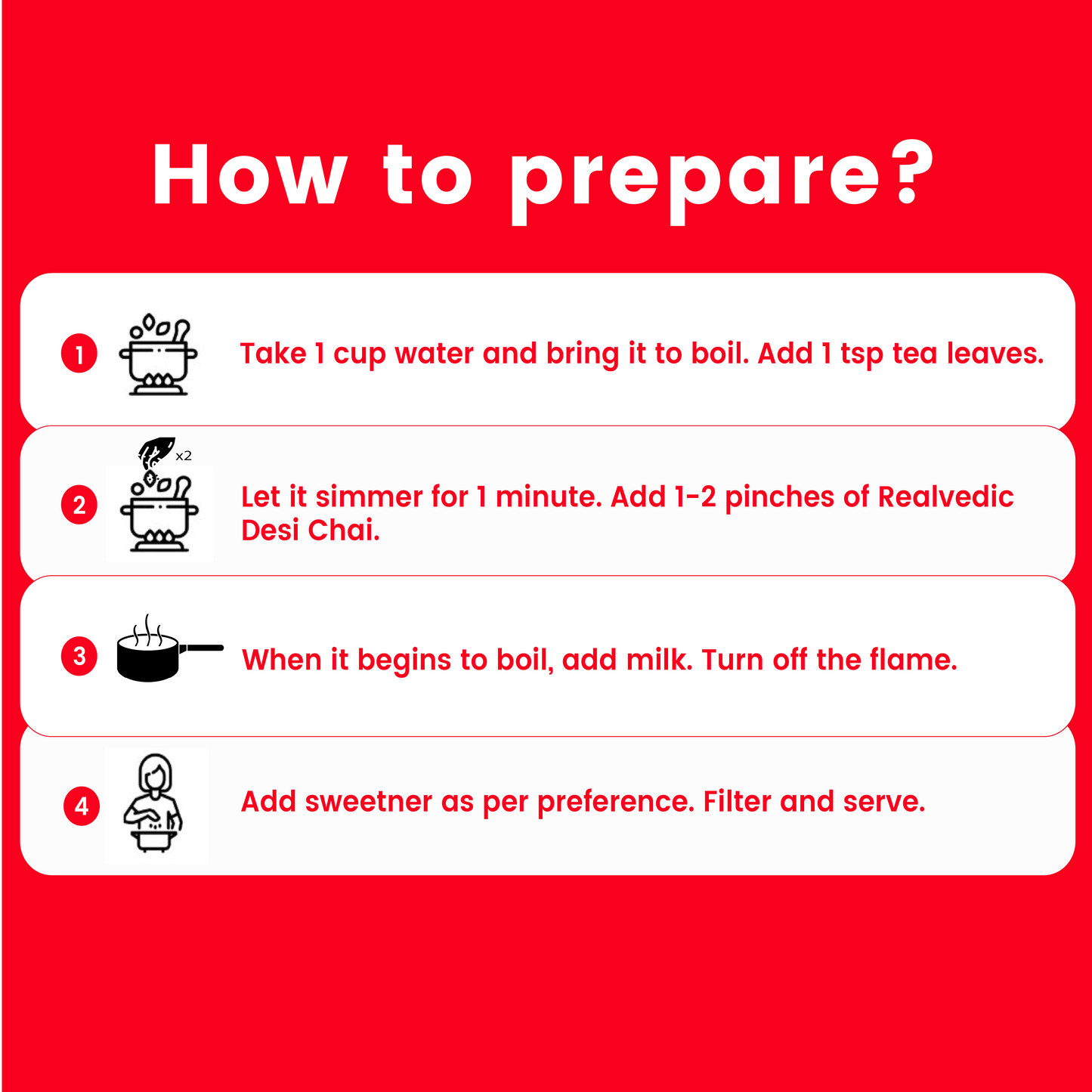 How to prepare?

1 Take 1 cup water and bring it to boil. Add 1 tsp tea leaves.

x2

2 Let it simmer for 1 minute. Add 1-2 pinches of Realvedic Desi Chai.

3 When it begins to boil, add milk. Turn off the flame.

4 Add sweetner as per preference. Filter and serve.